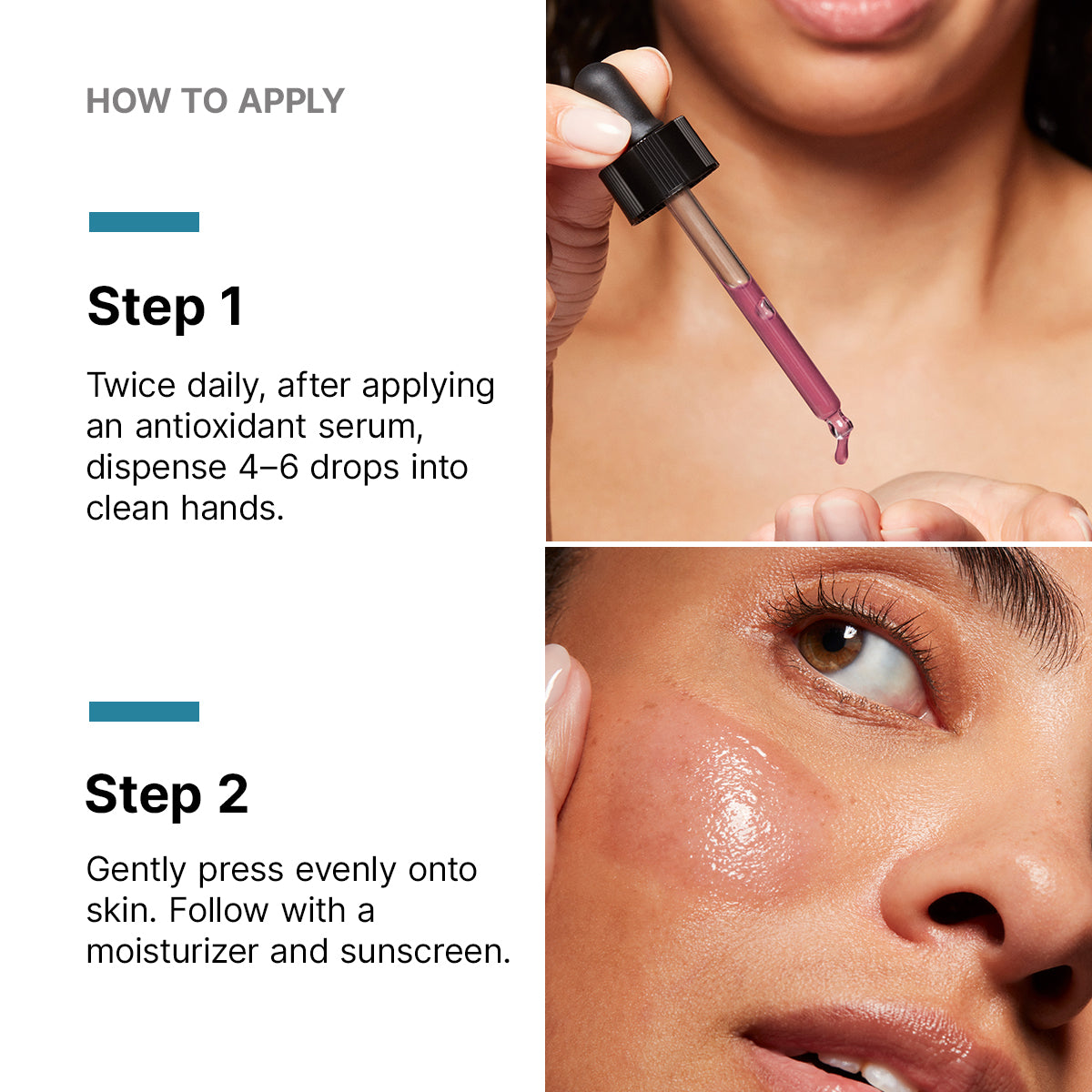 HOW TO APPLY

Step 1

Twice daily, after applying an antioxidant serum, dispense 4–6 drops into clean hands.

Step 2

Gently press evenly onto skin. Follow with a moisturizer and sunscreen.